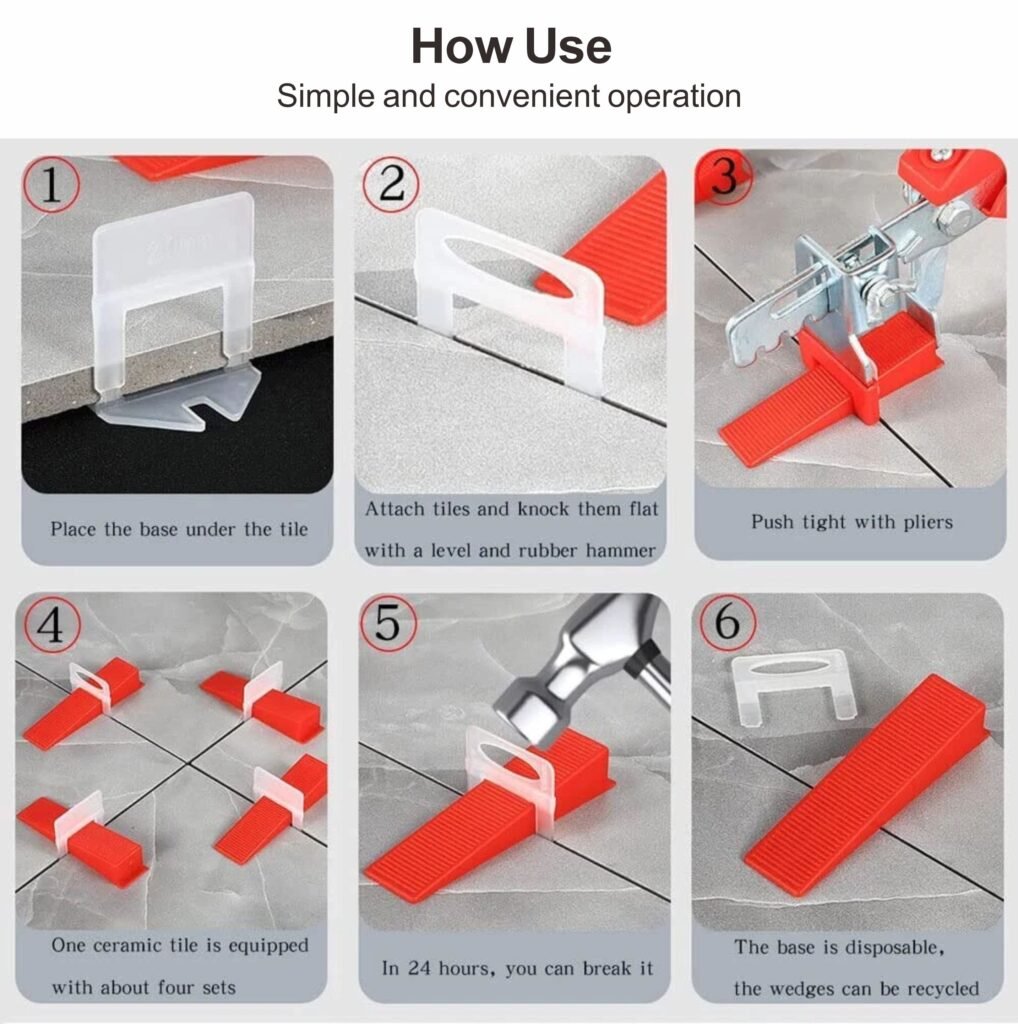 How Use

Simple and convenient operation

1

2mm

Place the base under the tile

2

Attach tiles and knock them flat with a level and rubber hammer

3

Push tight with pliers

4

One ceramic tile is equipped with about four sets

5

In 24 hours, you can break it

6

The base is disposable, the wedges can be recycled